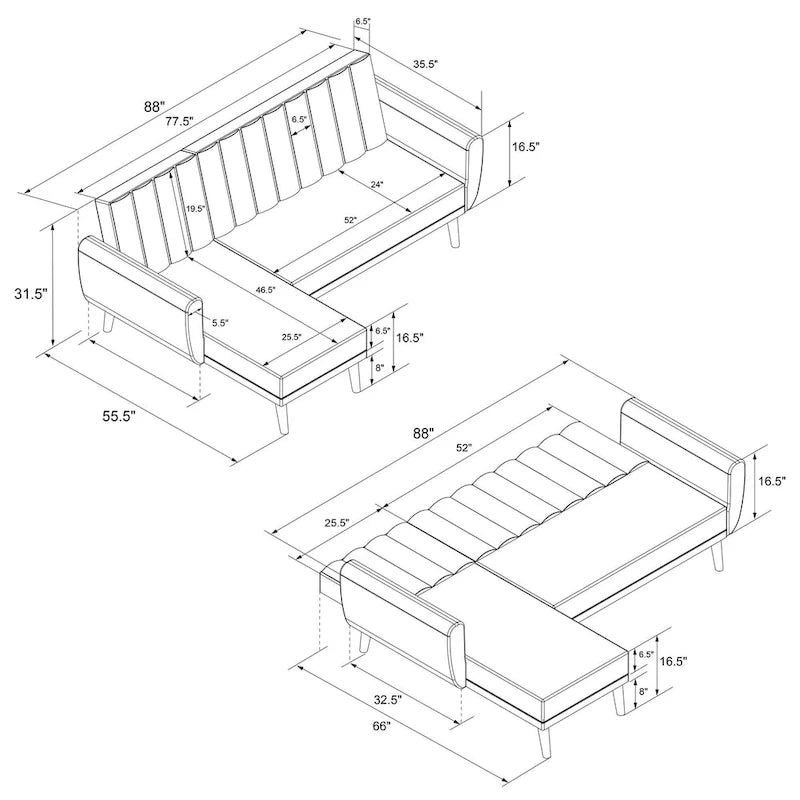 6.5"
35.5"
88"
77.5"
6.5"
16.5"
24"
19.5"
52"
31.5"
46.5"
5.5"
25.5"
6.5"
16.5"
8"
55.5"
88"
52"
16.5"
25.5"
6.5"
16.5"
8"
32.5"
66"