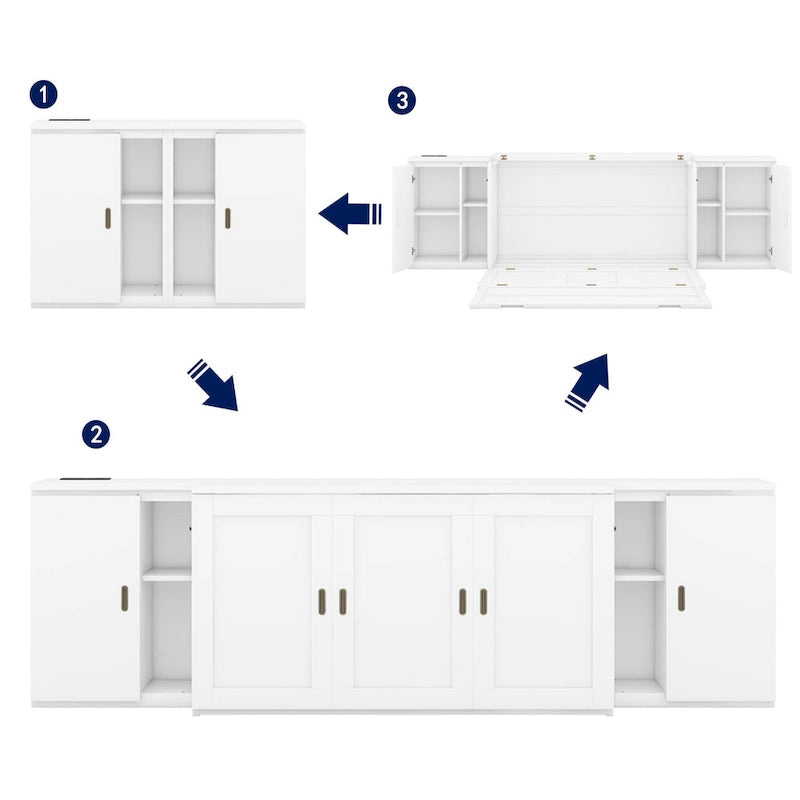 1

3

2