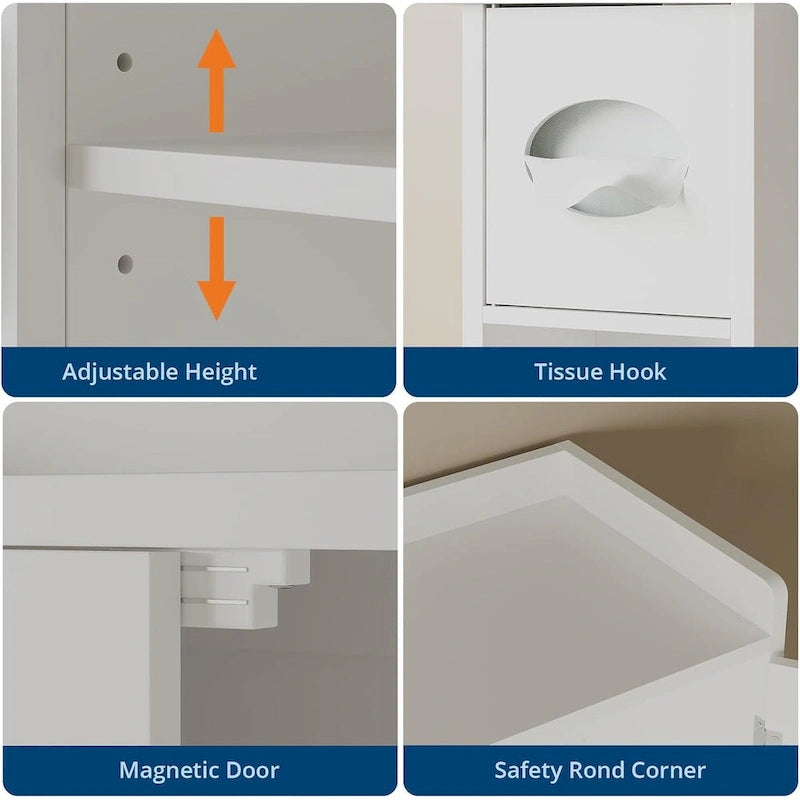 Adjustable Height

Tissue Hook

Magnetic Door

Safety Rond Corner